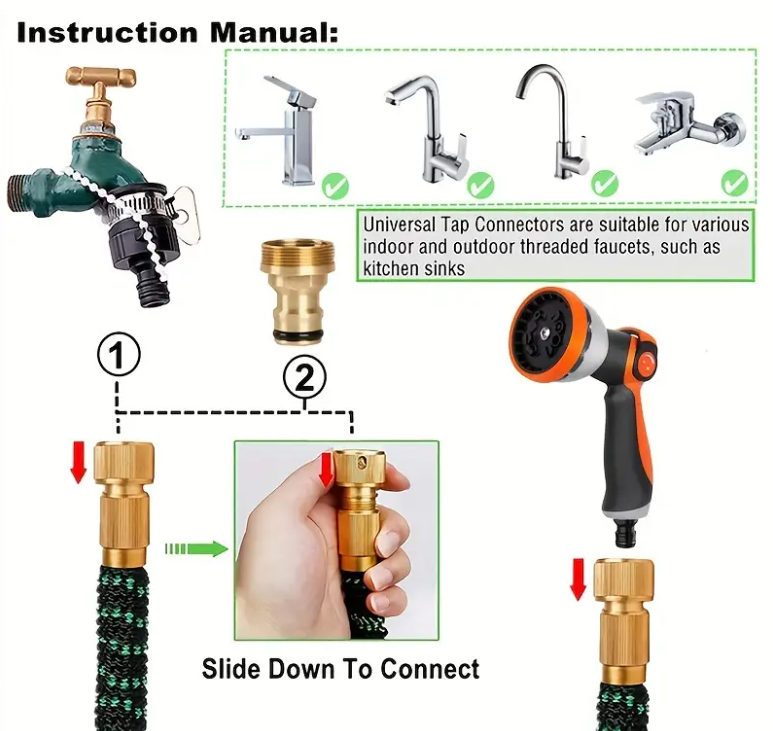 Instruction Manual:

Universal Tap Connectors are suitable for various indoor and outdoor threaded faucets, such as kitchen sinks

1

2

Slide Down To Connect